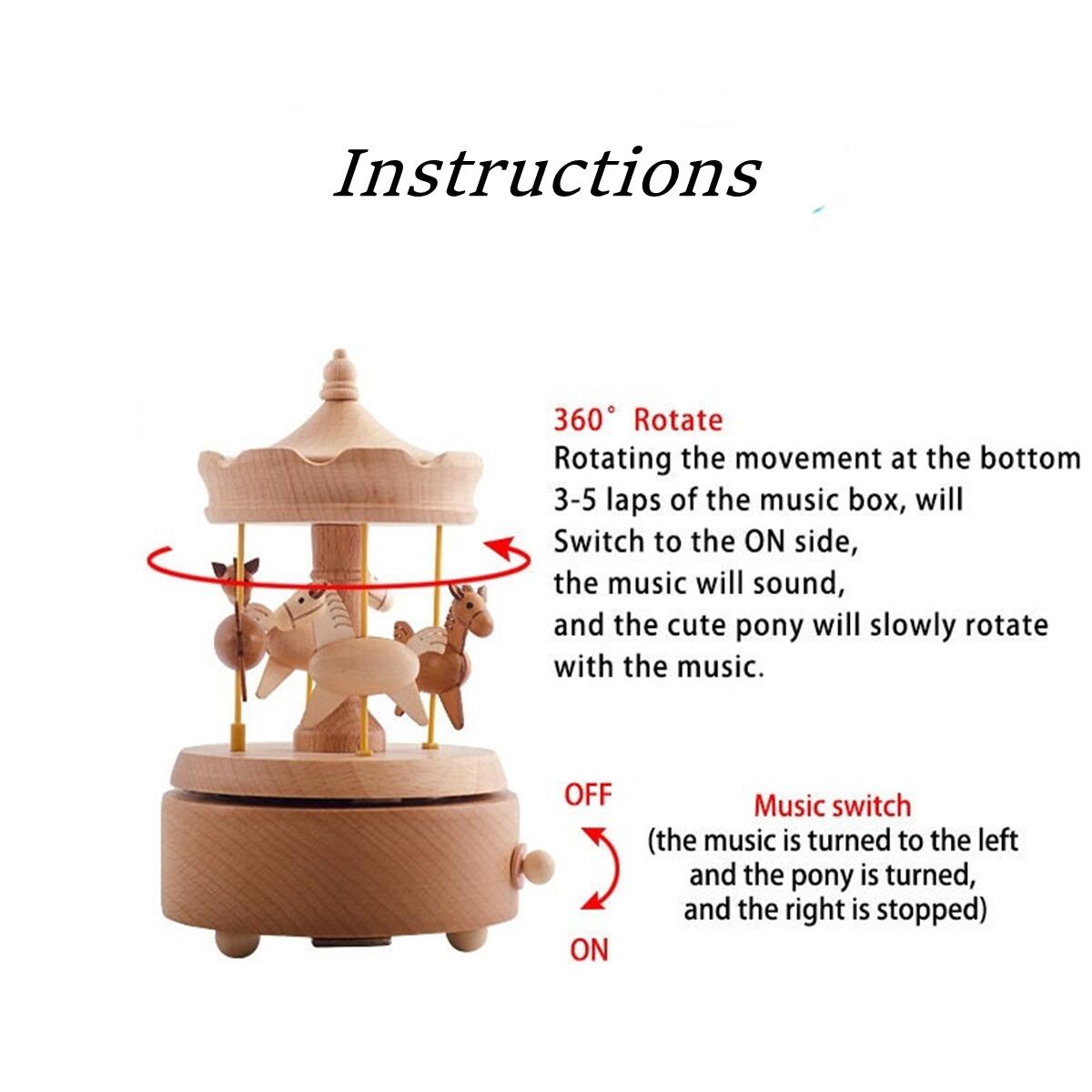 Instructions

360° Rotate
Rotating the movement at the bottom 3-5 laps of the music box, will Switch to the ON side, the music will sound, and the cute pony will slowly rotate with the music.

OFF

ON

Music switch
(the music is turned to the left and the pony is turned, and the right is stopped)